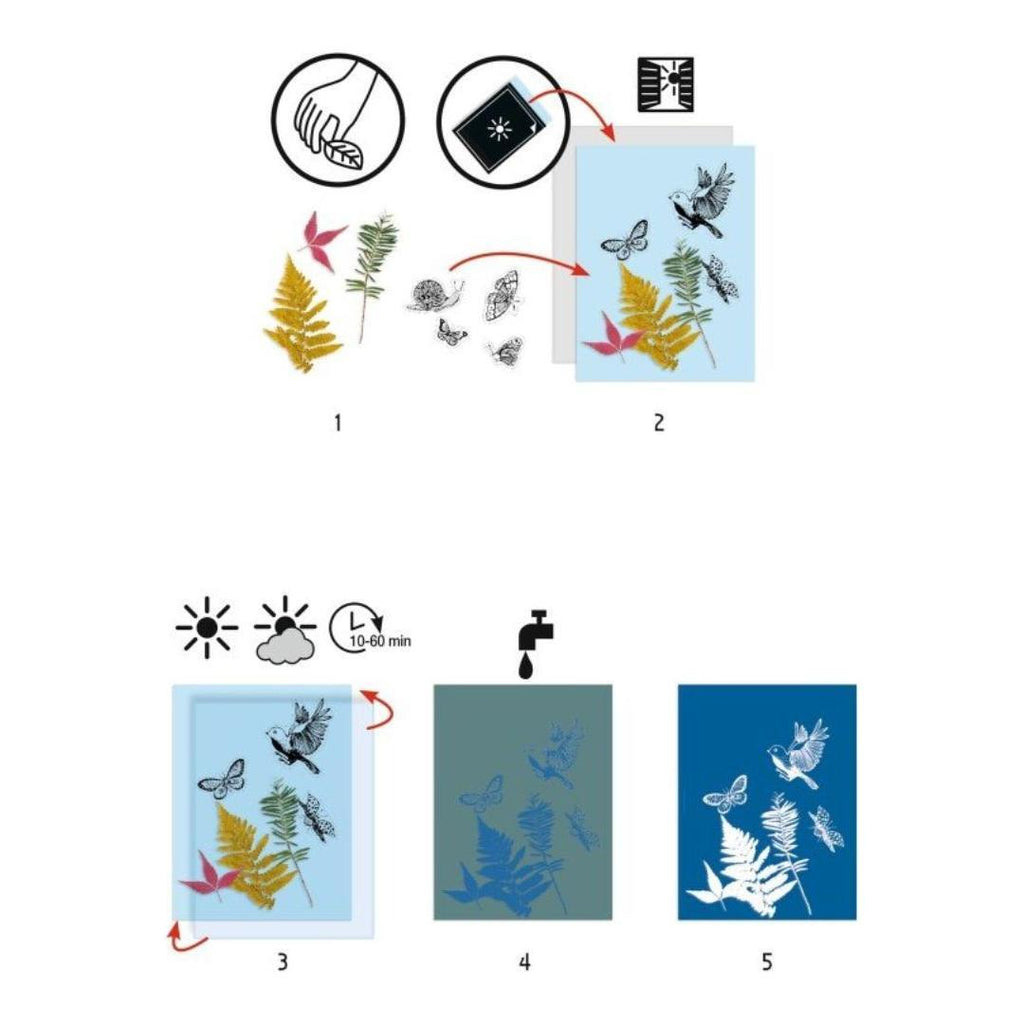 1

2

10-60 min

3

4

5